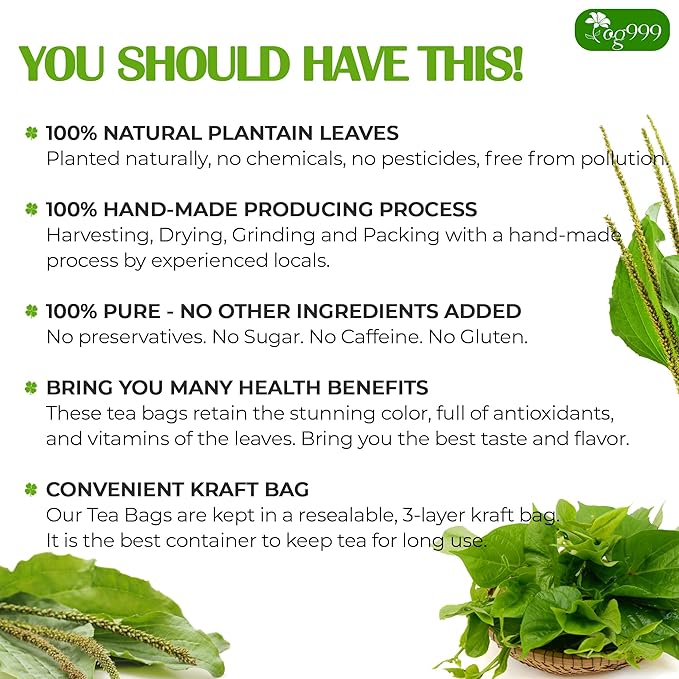 og999

YOU SHOULD HAVE THIS!

100% NATURAL PLANTAIN LEAVES
Planted naturally, no chemicals, no pesticides, free from pollution.

100% HAND-MADE PRODUCING PROCESS
Harvesting, Drying, Grinding and Packing with a hand-made process by experienced locals.

100% PURE - NO OTHER INGREDIENTS ADDED
No preservatives. No Sugar. No Caffeine. No Gluten.

BRING YOU MANY HEALTH BENEFITS
These tea bags retain the stunning color, full of antioxidants, and vitamins of the leaves. Bring you the best taste and flavor.

CONVENIENT KRAFT BAG
Our Tea Bags are kept in a resealable, 3-layer kraft bag. It is the best container to keep tea for long use.