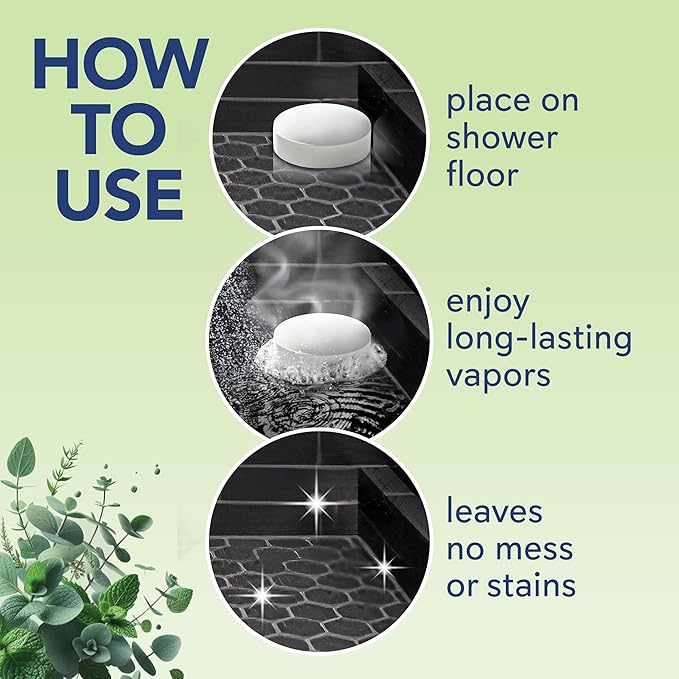 HOW TO USE

place on shower floor

enjoy long-lasting vapors

leaves no mess or stains