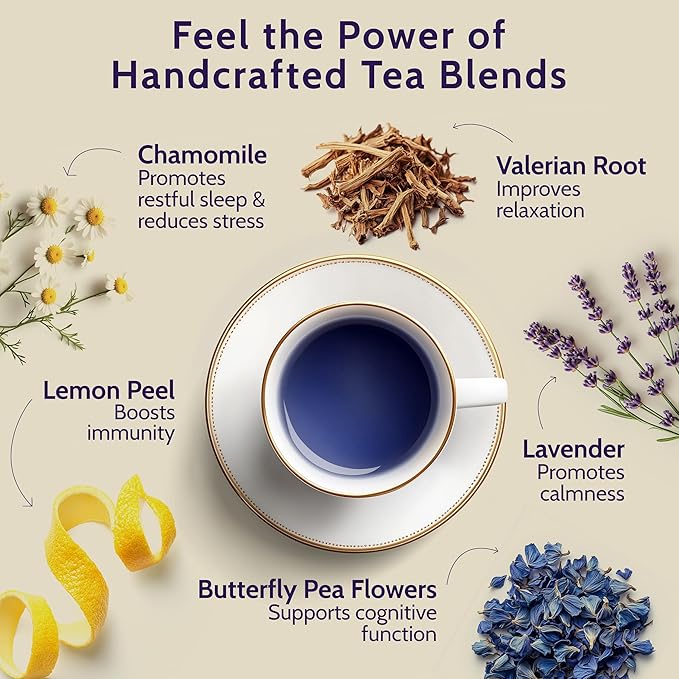 Feel the Power of Handcrafted Tea Blends

Chamomile
Promotes restful sleep & reduces stress

Valerian Root
Improves relaxation

Lemon Peel
Boosts immunity

Lavender
Promotes calmness

Butterfly Pea Flowers
Supports cognitive function