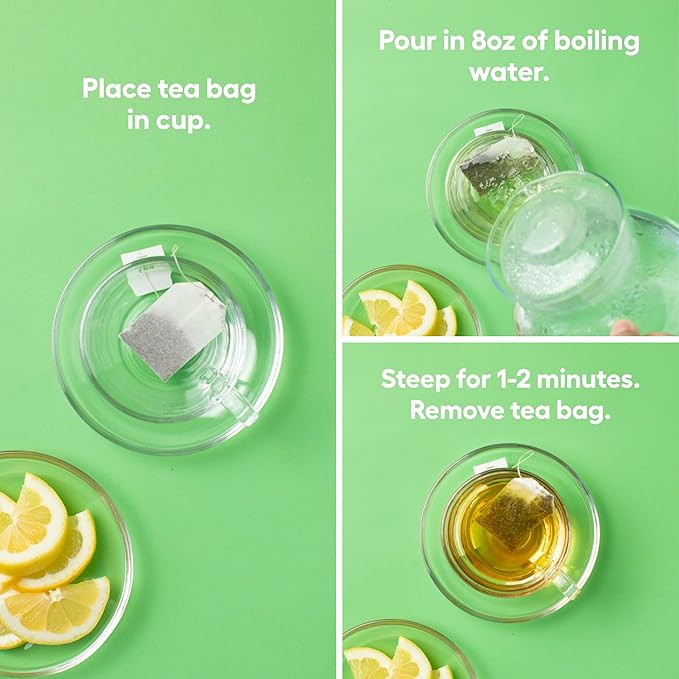 Place tea bag in cup.

Pour in 8oz of boiling water.

Steep for 1-2 minutes. Remove tea bag.