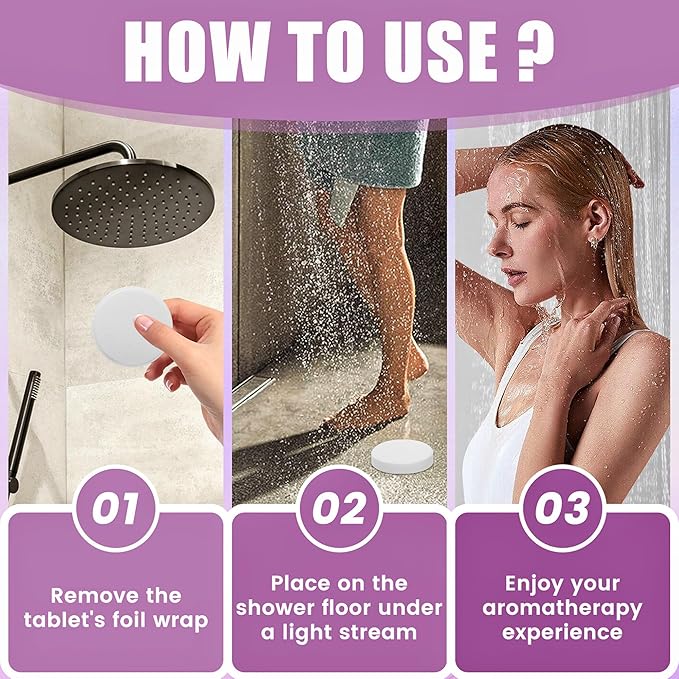 HOW TO USE ?

01

Remove the tablet's foil wrap

02

Place on the shower floor under a light stream

03

Enjoy your aromatherapy experience