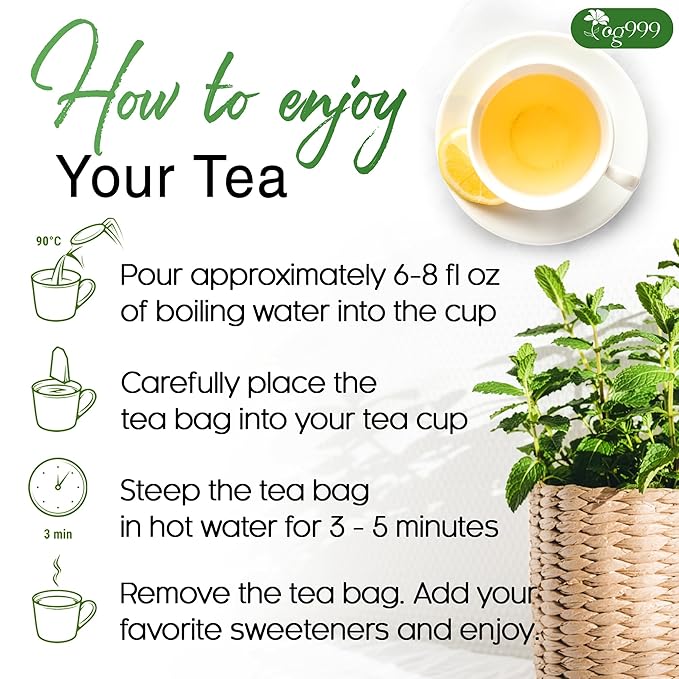 og999

How to enjoy
Your Tea

90°C
Pour approximately 6-8 fl oz of boiling water into the cup

Carefully place the tea bag into your tea cup

3 min
Steep the tea bag in hot water for 3 - 5 minutes

Remove the tea bag. Add your favorite sweeteners and enjoy.