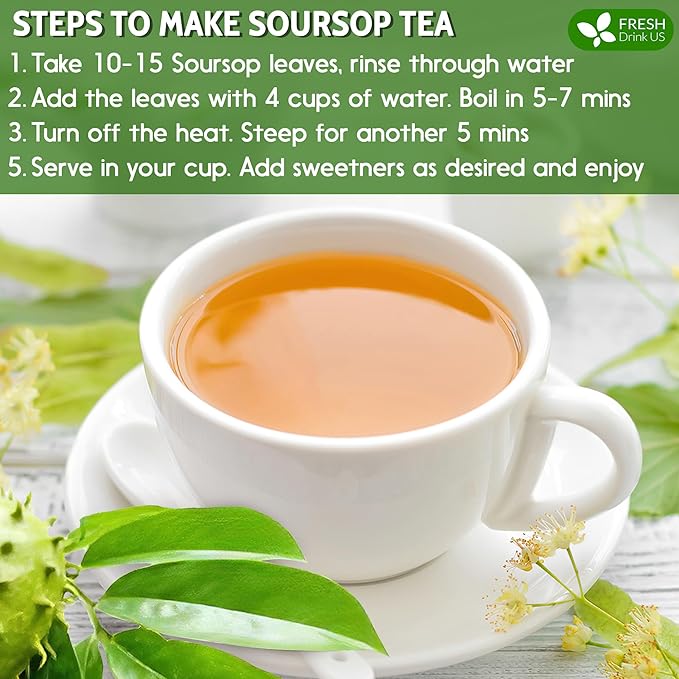 STEPS TO MAKE SOURSOP TEA

FRESH Drink US

1. Take 10-15 Soursop leaves, rinse through water
2. Add the leaves with 4 cups of water. Boil in 5-7 mins
3. Turn off the heat. Steep for another 5 mins
5. Serve in your cup. Add sweetners as desired and enjoy