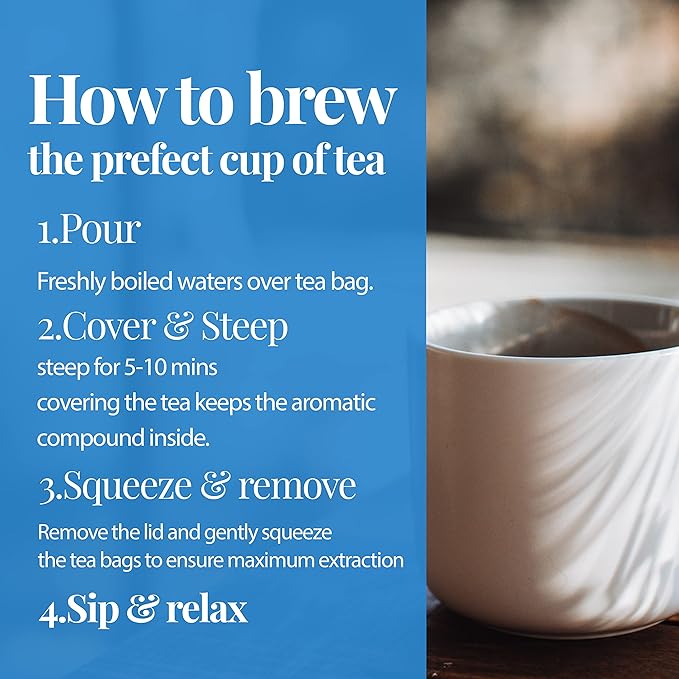 How to brew
the prefect cup of tea

1.Pour

Freshly boiled waters over tea bag.

2.Cover & Steep

steep for 5-10 mins
covering the tea keeps the aromatic compound inside.

3.Squeeze & remove

Remove the lid and gently squeeze the tea bags to ensure maximum extraction

4.Sip & relax