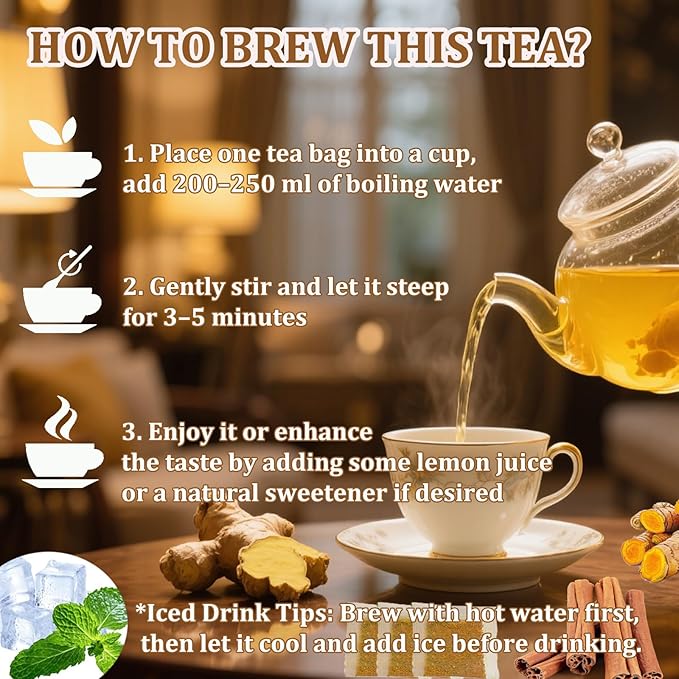 HOW TO BREW THIS TEA?

1. Place one tea bag into a cup, add 200–250 ml of boiling water

2. Gently stir and let it steep for 3–5 minutes

3. Enjoy it or enhance the taste by adding some lemon juice or a natural sweetener if desired

*Iced Drink Tips: Brew with hot water first, then let it cool and add ice before drinking.