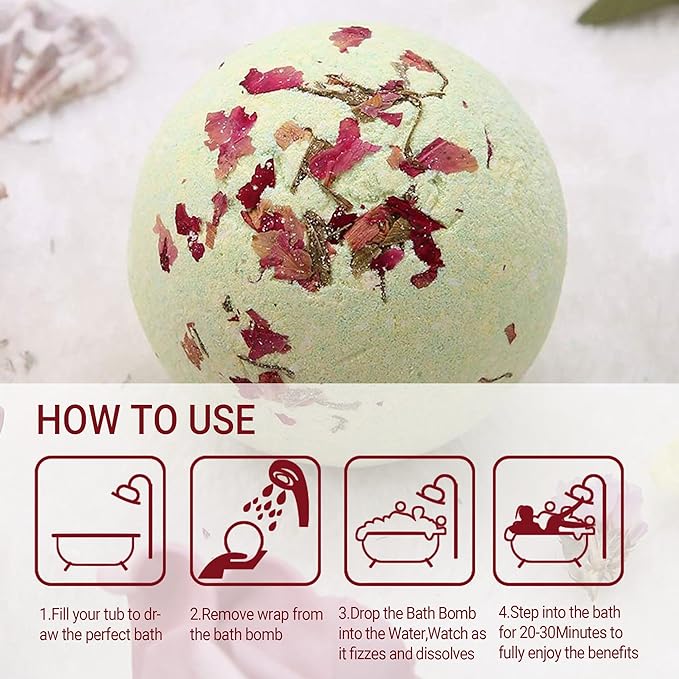 HOW TO USE

1.Fill your tub to draw the perfect bath

2.Remove wrap from the bath bomb

3.Drop the Bath Bomb into the Water,Watch as it fizzes and dissolves

4.Step into the bath for 20-30Minutes to fully enjoy the benefits