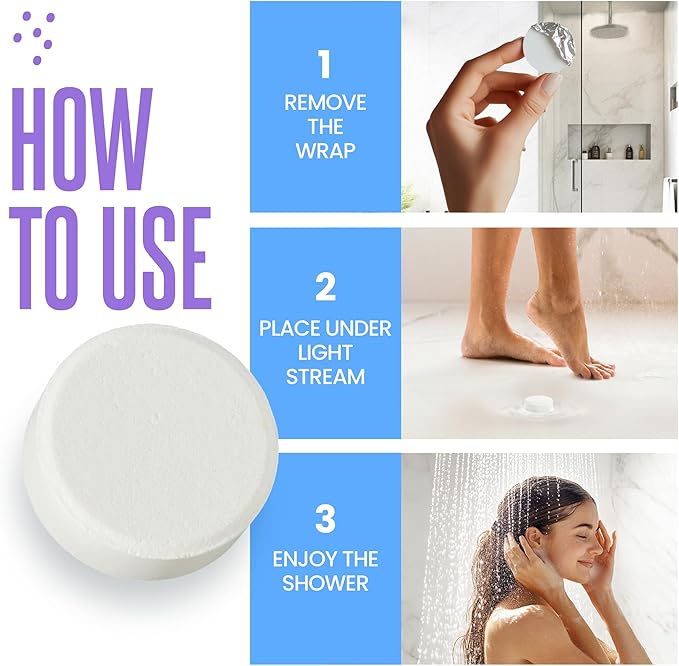 HOW TO USE

1
REMOVE THE WRAP

2
PLACE UNDER LIGHT STREAM

3
ENJOY THE SHOWER