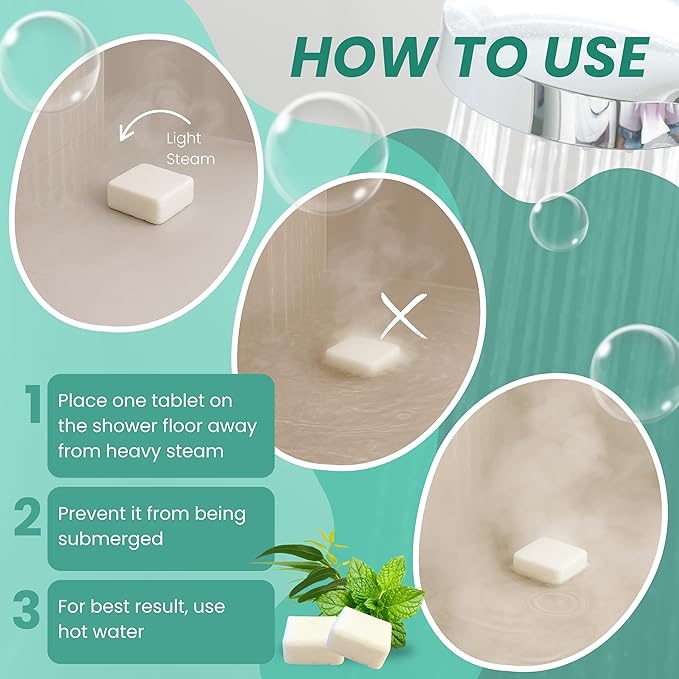 HOW TO USE

Light Steam

1 Place one tablet on the shower floor away from heavy steam

2 Prevent it from being submerged

3 For best result, use hot water