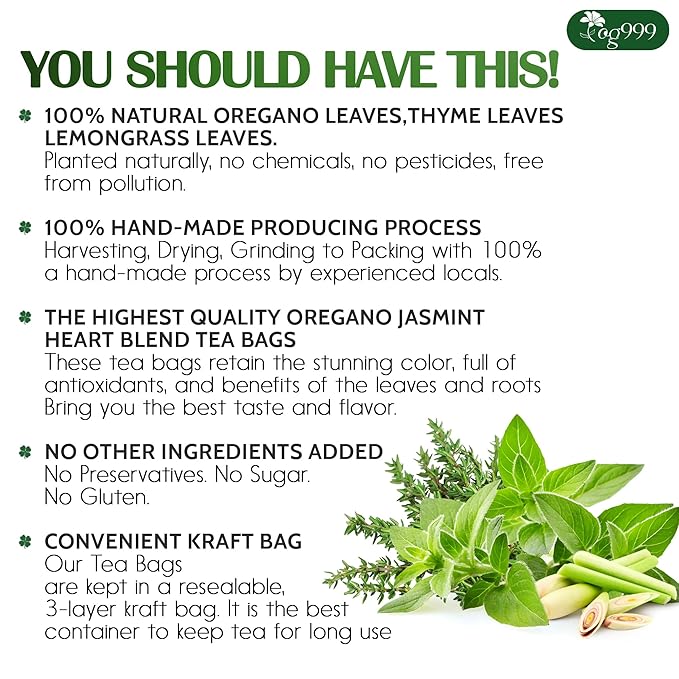 og999

YOU SHOULD HAVE THIS!

100% NATURAL OREGANO LEAVES,THYME LEAVES LEMONGRASS LEAVES.
Planted naturally, no chemicals, no pesticides, free from pollution.

100% HAND-MADE PRODUCING PROCESS
Harvesting, Drying, Grinding to Packing with 100% a hand-made process by experienced locals.

THE HIGHEST QUALITY OREGANO JASMINT HEART BLEND TEA BAGS
These tea bags retain the stunning color, full of antioxidants, and benefits of the leaves and roots Bring you the best taste and flavor.

NO OTHER INGREDIENTS ADDED
No Preservatives. No Sugar.
No Gluten.

CONVENIENT KRAFT BAG
Our Tea Bags
are kept in a resealable,
3-layer kraft bag. It is the best
container to keep tea for long use