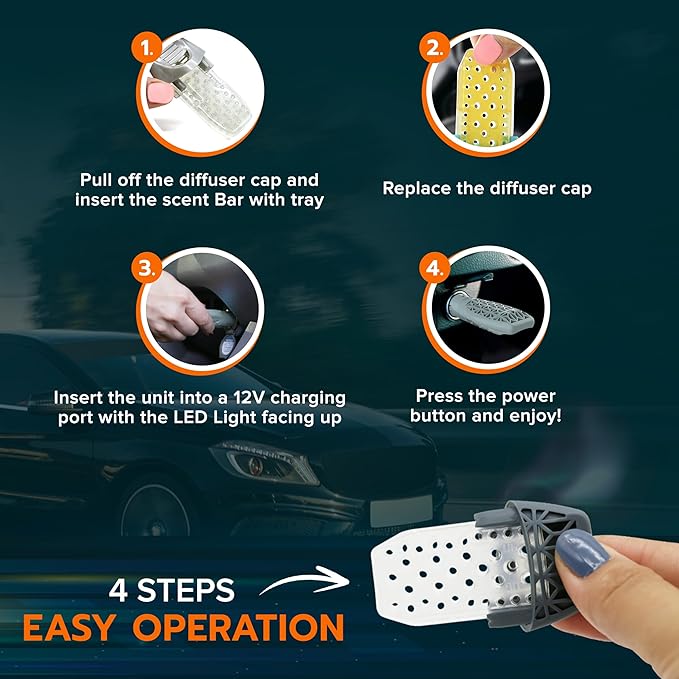 1.

Pull off the diffuser cap and insert the scent Bar with tray

2.

Replace the diffuser cap

3.

Insert the unit into a 12V charging port with the LED Light facing up

4.

Press the power button and enjoy!

4 STEPS
EASY OPERATION