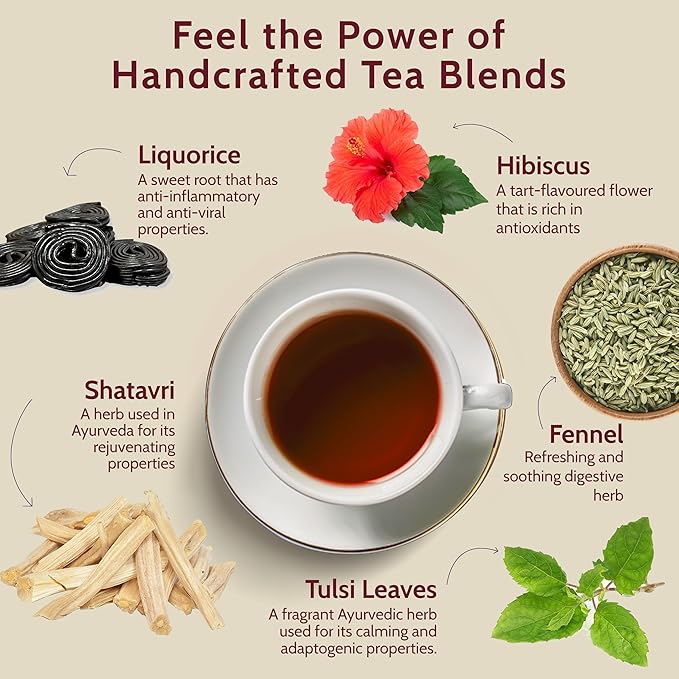 Feel the Power of Handcrafted Tea Blends

Liquorice
A sweet root that has anti-inflammatory and anti-viral properties.

Hibiscus
A tart-flavoured flower that is rich in antioxidants

Shatavri
A herb used in Ayurveda for its rejuvenating properties

Fennel
Refreshing and soothing digestive herb

Tulsi Leaves
A fragrant Ayurvedic herb used for its calming and adaptogenic properties.