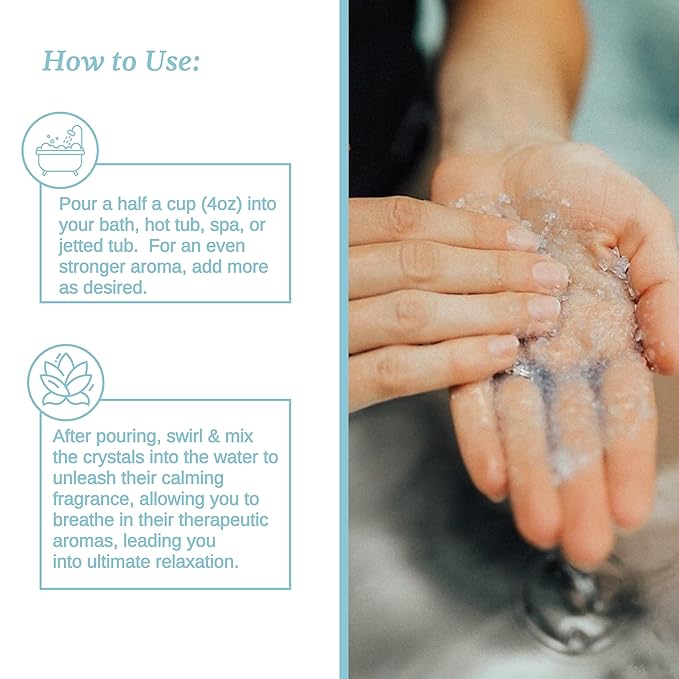 How to Use:

Pour a half a cup (4oz) into your bath, hot tub, spa, or jetted tub.  For an even stronger aroma, add more as desired.

After pouring, swirl & mix the crystals into the water to unleash their calming fragrance, allowing you to breathe in their therapeutic aromas, leading you into ultimate relaxation.