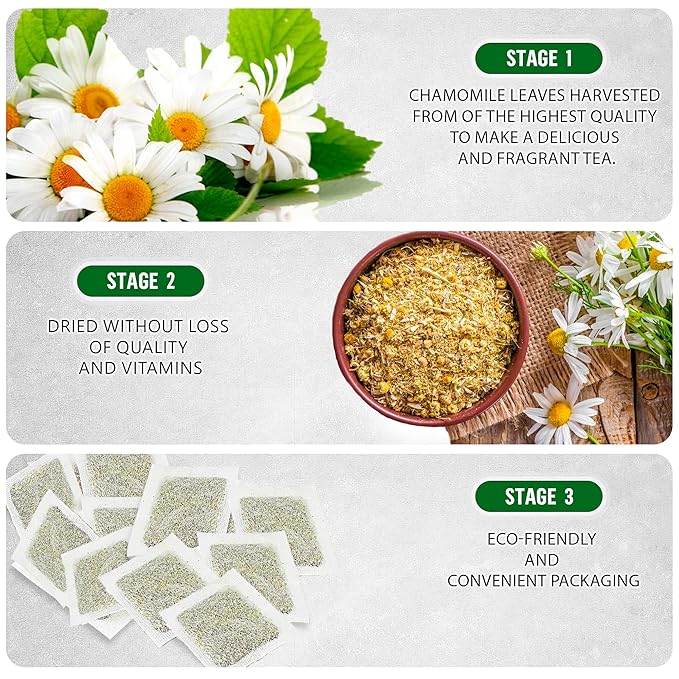 STAGE 1

CHAMOMILE LEAVES HARVESTED FROM OF THE HIGHEST QUALITY TO MAKE A DELICIOUS AND FRAGRANT TEA.

STAGE 2

DRIED WITHOUT LOSS OF QUALITY AND VITAMINS

STAGE 3

ECO-FRIENDLY AND CONVENIENT PACKAGING