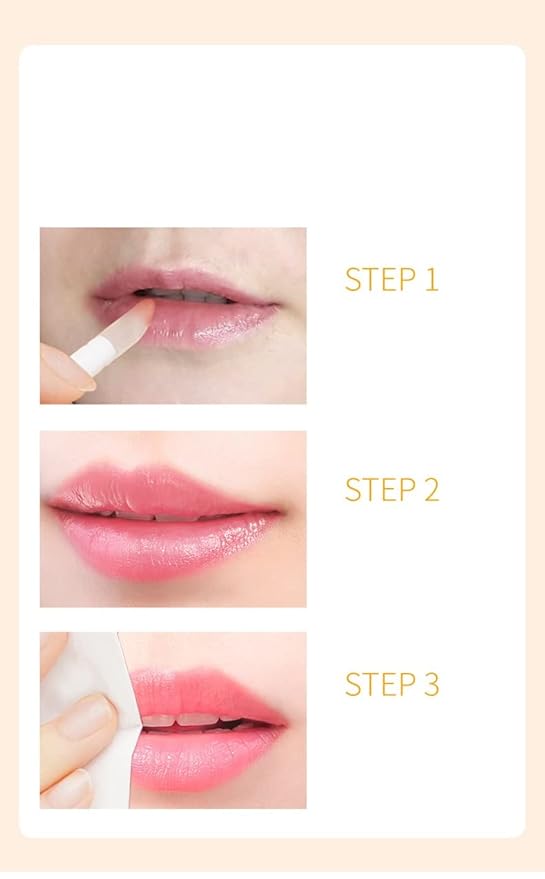 STEP 1

STEP 2

STEP 3