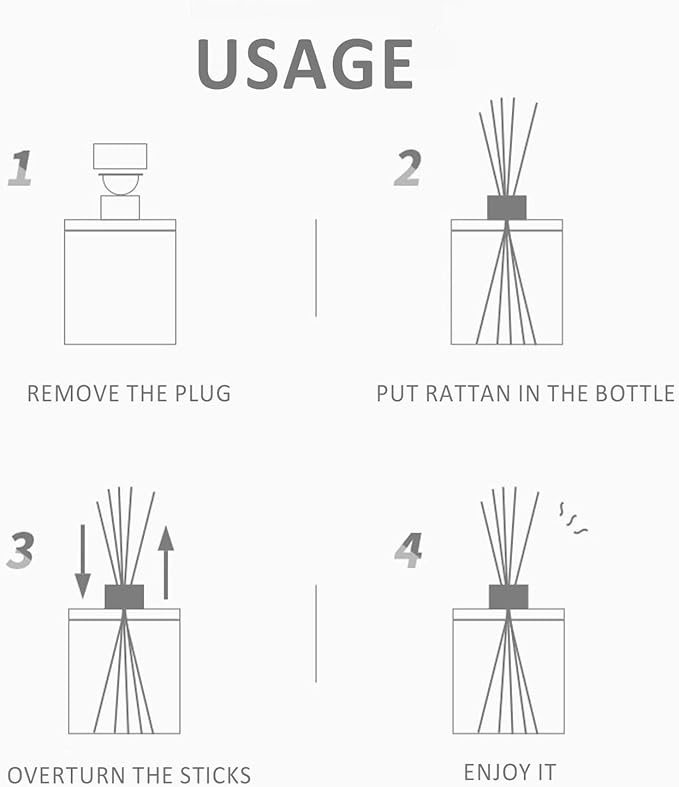 USAGE

1

REMOVE THE PLUG

2

PUT RATTAN IN THE BOTTLE

3

OVERTURN THE STICKS

4

ENJOY IT