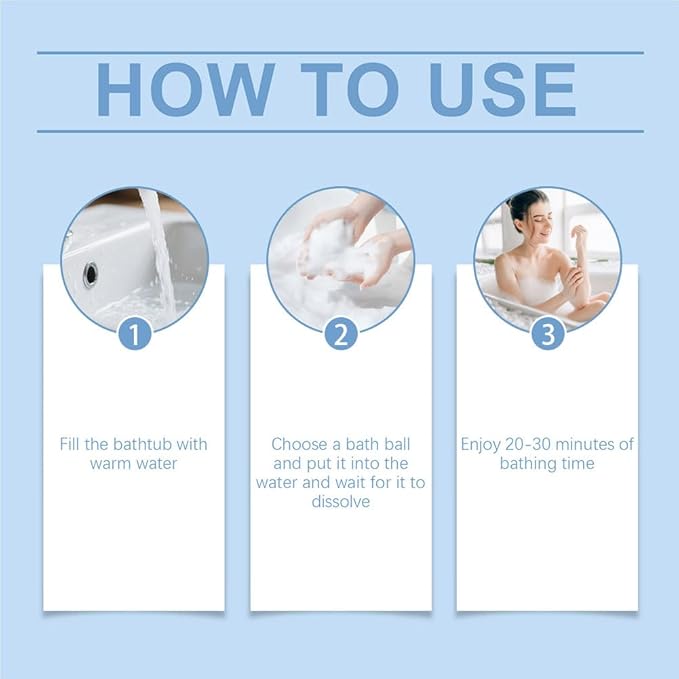 HOW TO USE

1

Fill the bathtub with warm water

2

Choose a bath ball and put it into the water and wait for it to dissolve

3

Enjoy 20-30 minutes of bathing time