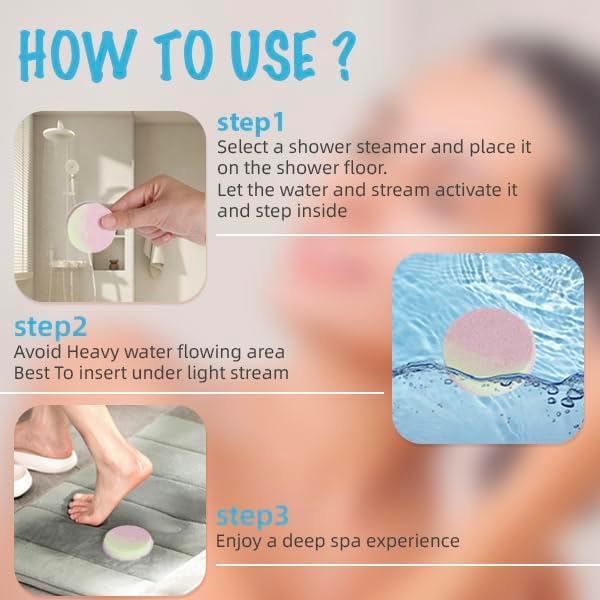 HOW TO USE ?

step1
Select a shower steamer and place it on the shower floor.
Let the water and stream activate it and step inside

step2
Avoid Heavy water flowing area
Best To insert under light stream

step3
Enjoy a deep spa experience