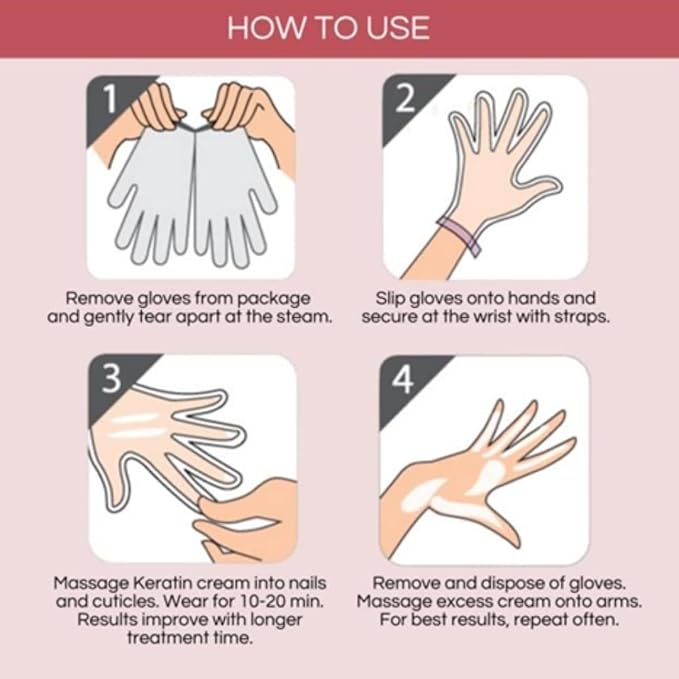 HOW TO USE

1

Remove gloves from package and gently tear apart at the steam.

2

Slip gloves onto hands and secure at the wrist with straps.

3

Massage Keratin cream into nails and cuticles. Wear for 10-20 min. Results improve with longer treatment time.

4

Remove and dispose of gloves. Massage excess cream onto arms. For best results, repeat often.