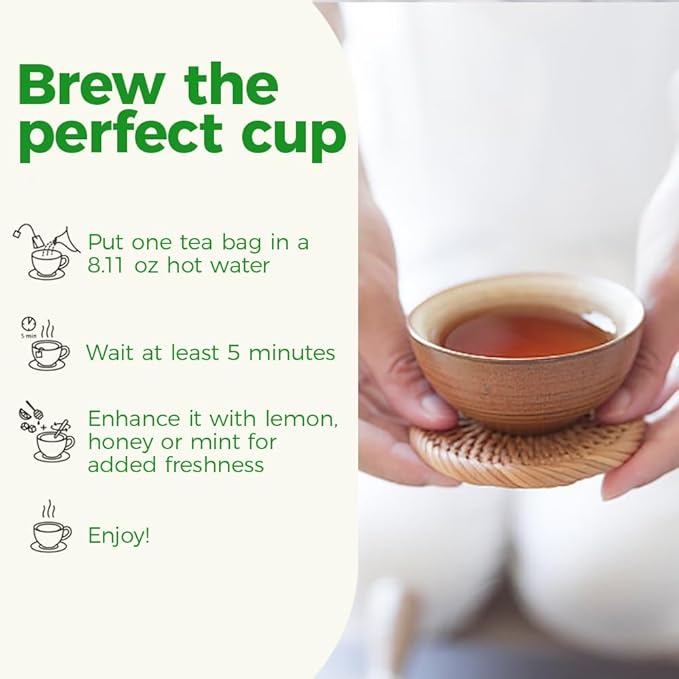 Brew the perfect cup

Put one tea bag in a 8.11 oz hot water

5 min

Wait at least 5 minutes

Enhance it with lemon, honey or mint for added freshness

Enjoy!