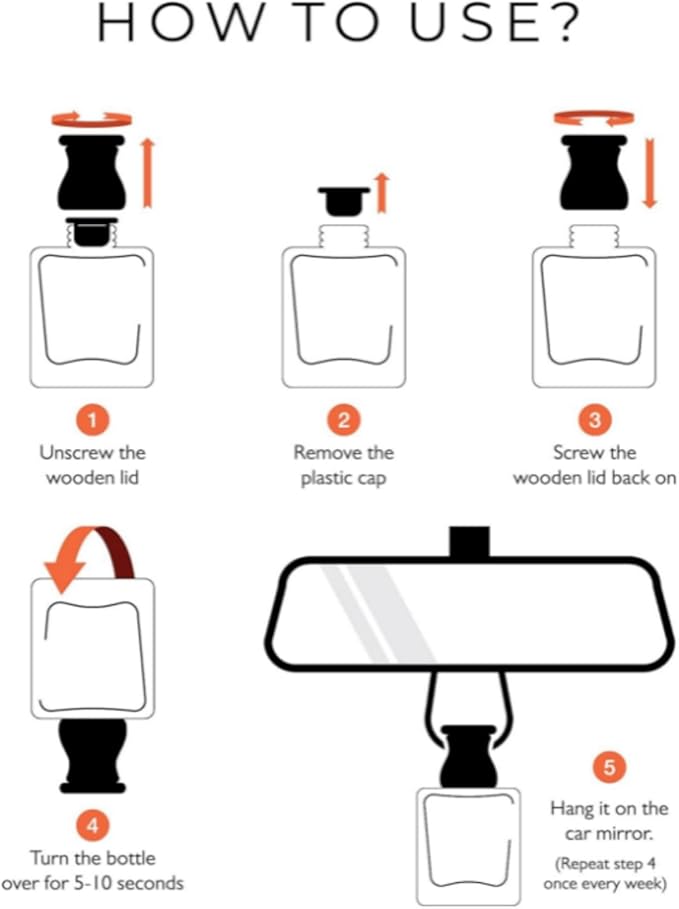 HOW TO USE?

1
Unscrew the wooden lid

2
Remove the plastic cap

3
Screw the wooden lid back on

4
Turn the bottle over for 5-10 seconds

5
Hang it on the car mirror.
(Repeat step 4 once every week)