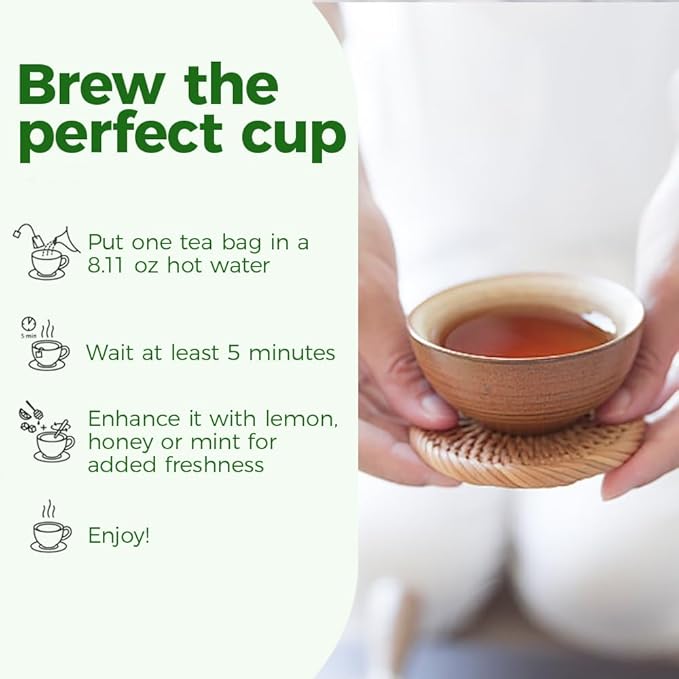 Brew the perfect cup

Put one tea bag in a 8.11 oz hot water

5 min

Wait at least 5 minutes

Enhance it with lemon, honey or mint for added freshness

Enjoy!