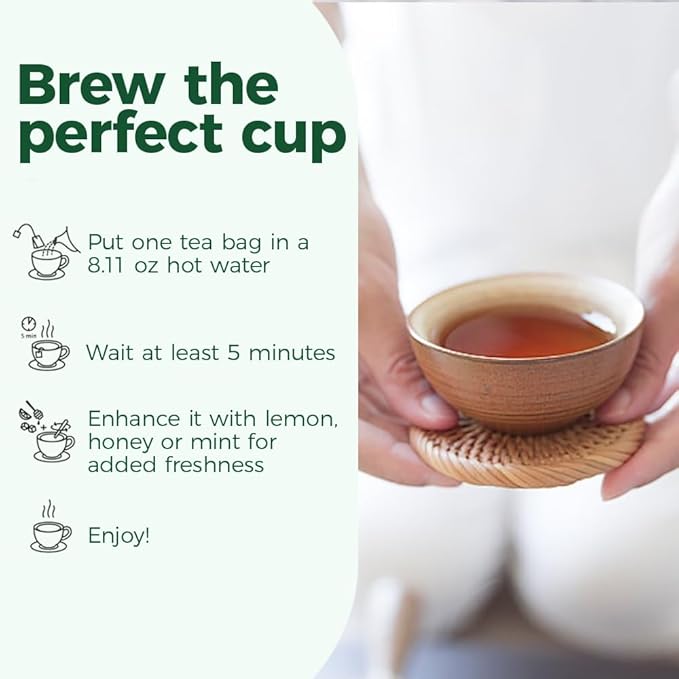 Brew the perfect cup

Put one tea bag in a 8.11 oz hot water

5 min

Wait at least 5 minutes

Enhance it with lemon, honey or mint for added freshness

Enjoy!