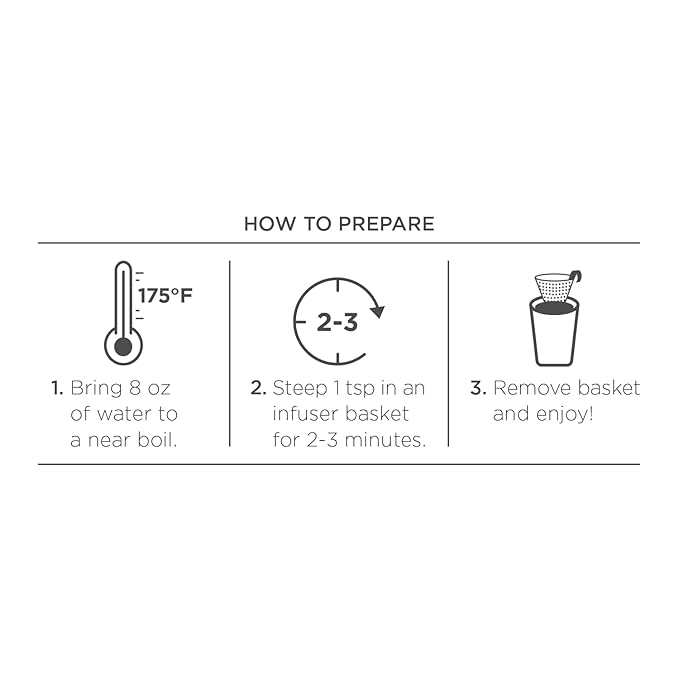 HOW TO PREPARE

175°F

1. Bring 8 oz of water to a near boil.

2-3

2. Steep 1 tsp in an infuser basket for 2-3 minutes.

3. Remove basket and enjoy!