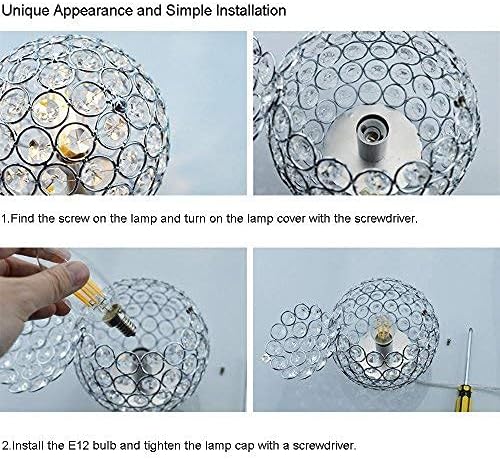 Unique Appearance and Simple Installation

1.Find the screw on the lamp and turn on the lamp cover with the screwdriver.

2.Install the E12 bulb and tighten the lamp cap with a screwdriver.