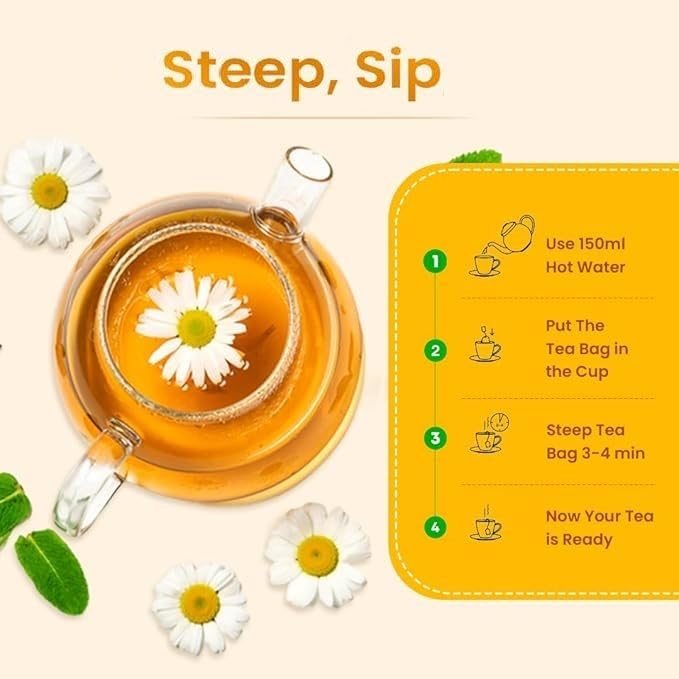 Steep, Sip

1 Use 150ml Hot Water

2 Put The Tea Bag in the Cup

3 Steep Tea Bag 3-4 min

4 Now Your Tea is Ready