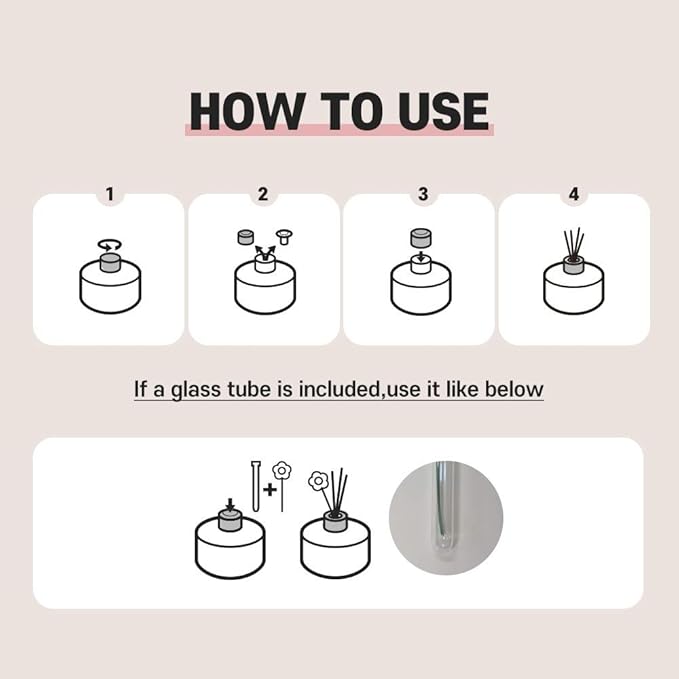 HOW TO USE

1

2

3

4

If a glass tube is included,use it like below

+