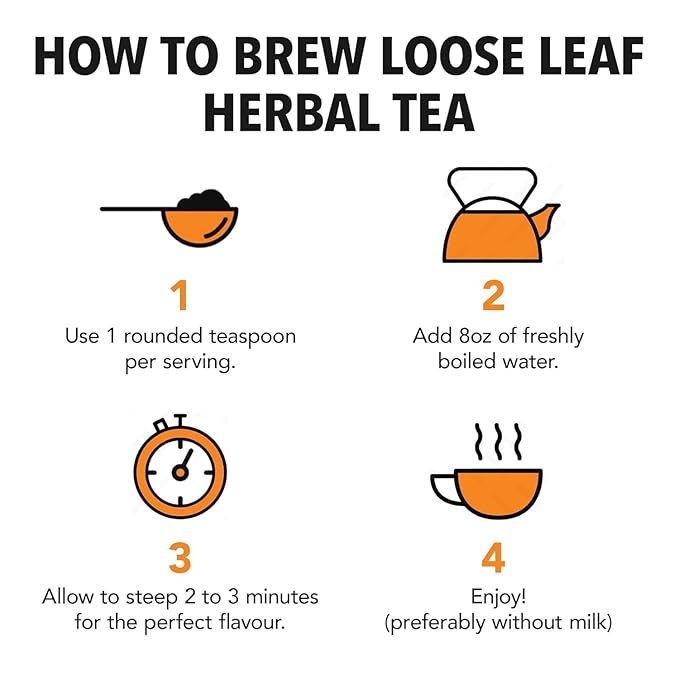 HOW TO BREW LOOSE LEAF HERBAL TEA

1
Use 1 rounded teaspoon per serving.

2
Add 8oz of freshly boiled water.

3
Allow to steep 2 to 3 minutes for the perfect flavour.

4
Enjoy!
(preferably without milk)