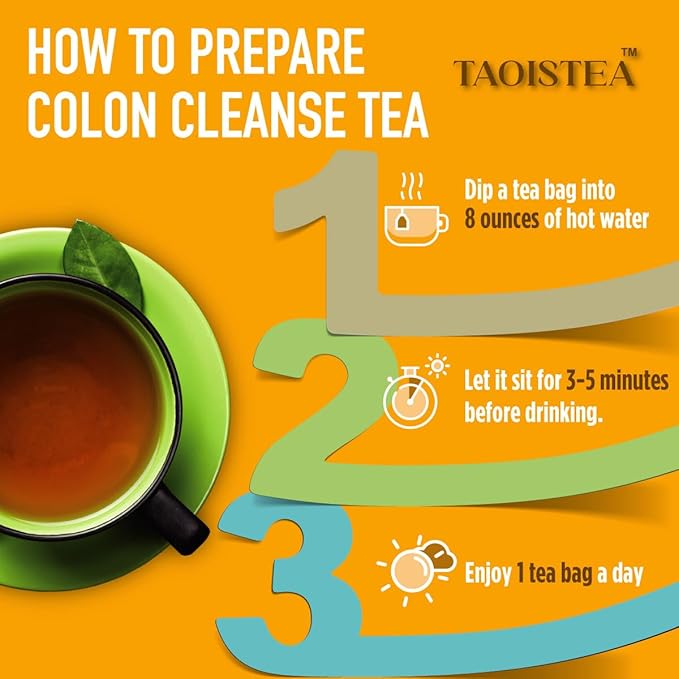 HOW TO PREPARE COLON CLEANSE TEA

TAOISTEA™

1

Dip a tea bag into 8 ounces of hot water

2

Let it sit for 3-5 minutes before drinking.

3

Enjoy 1 tea bag a day