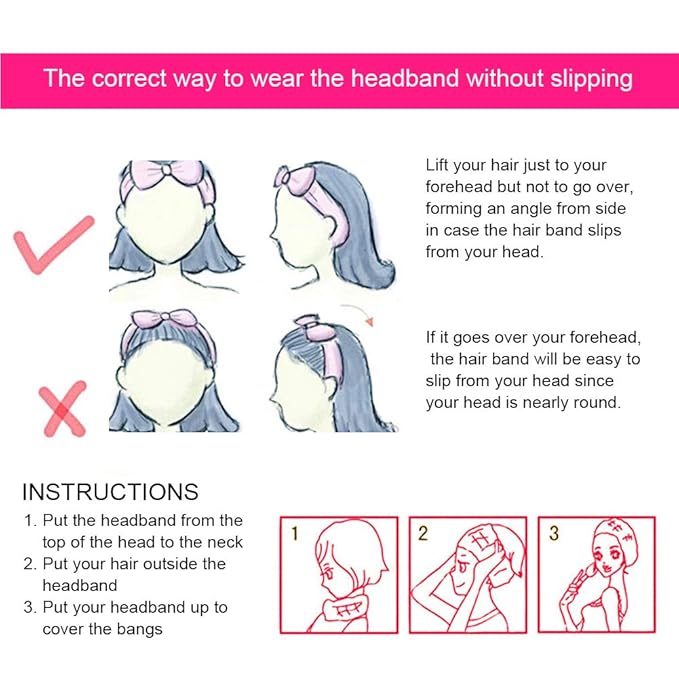 The correct way to wear the headband without slipping

Lift your hair just to your forehead but not to go over, forming an angle from side in case the hair band slips from your head.

If it goes over your forehead, the hair band will be easy to slip from your head since your head is nearly round.

INSTRUCTIONS
1. Put the headband from the top of the head to the neck
2. Put your hair outside the headband
3. Put your headband up to cover the bangs

1

2

3