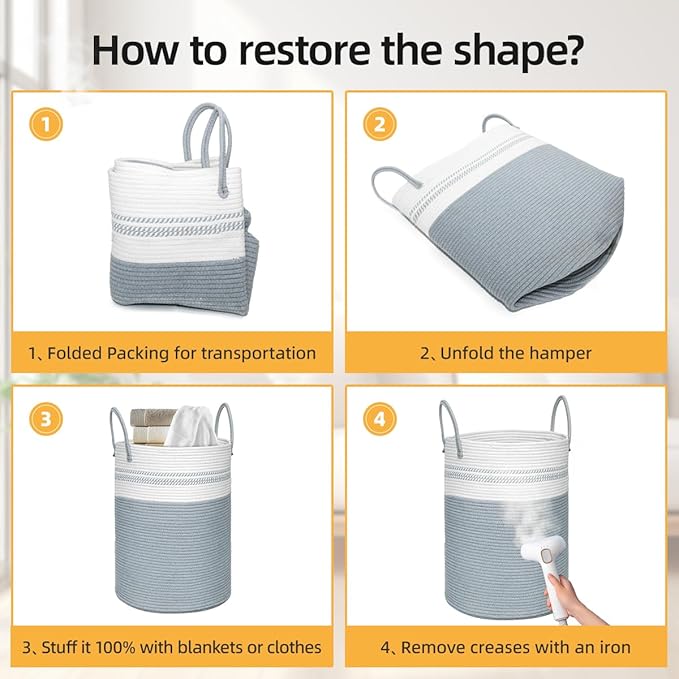 How to restore the shape?

1

1、Folded Packing for transportation

2

2、Unfold the hamper

3

3、Stuff it 100% with blankets or clothes

4

4、Remove creases with an iron