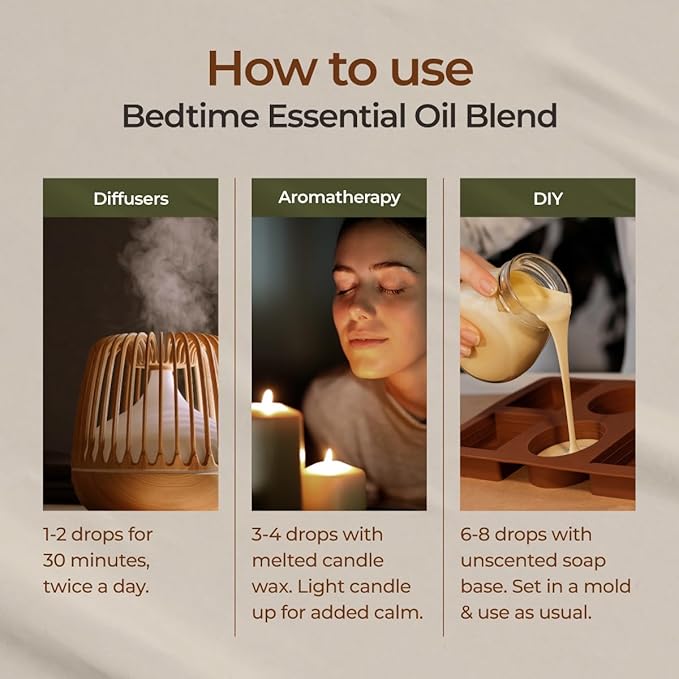 How to use
Bedtime Essential Oil Blend

Diffusers

1-2 drops for 30 minutes, twice a day.

Aromatherapy

3-4 drops with melted candle wax. Light candle up for added calm.

DIY

6-8 drops with unscented soap base. Set in a mold & use as usual.