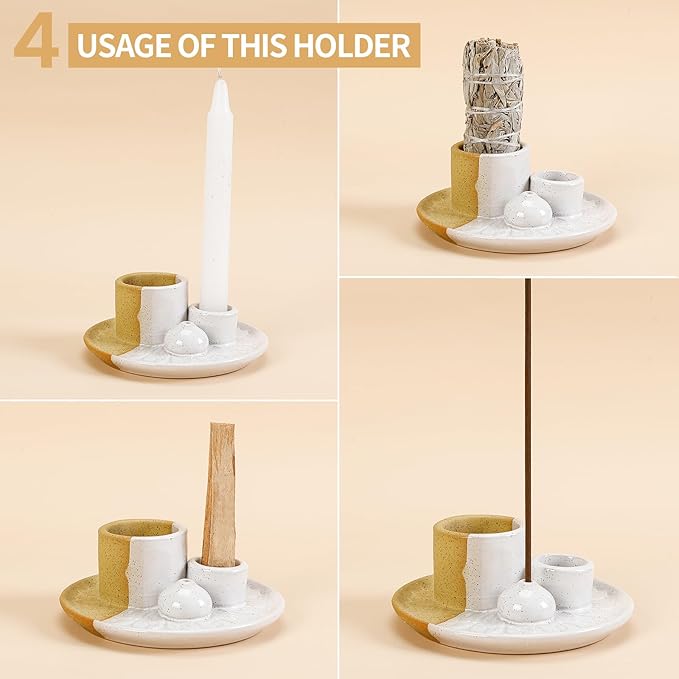 4 USAGE OF THIS HOLDER