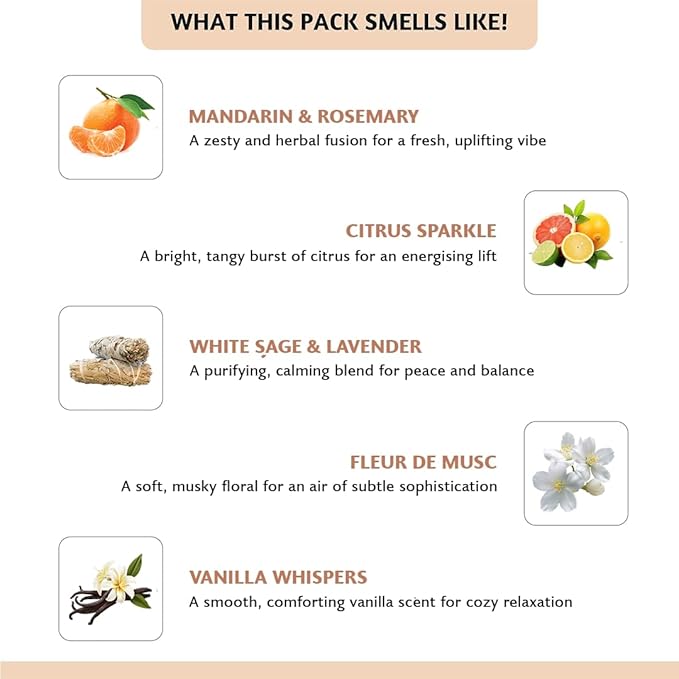 WHAT THIS PACK SMELLS LIKE!

MANDARIN & ROSEMARY
A zesty and herbal fusion for a fresh, uplifting vibe

CITRUS SPARKLE
A bright, tangy burst of citrus for an energising lift

WHITE SAGE & LAVENDER
A purifying, calming blend for peace and balance

FLEUR DE MUSC
A soft, musky floral for an air of subtle sophistication

VANILLA WHISPERS
A smooth, comforting vanilla scent for cozy relaxation