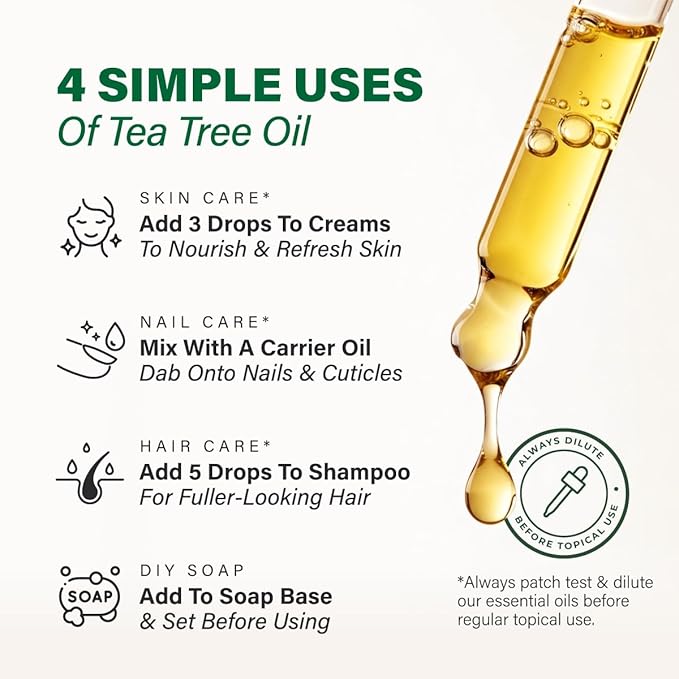 4 SIMPLE USES
Of Tea Tree Oil

SKIN CARE*
Add 3 Drops To Creams
To Nourish & Refresh Skin

NAIL CARE*
Mix With A Carrier Oil
Dab Onto Nails & Cuticles

HAIR CARE*
Add 5 Drops To Shampoo
For Fuller-Looking Hair

SOAP
DIY SOAP
Add To Soap Base
& Set Before Using

ALWAYS DILUTE • BEFORE TOPICAL USE •

*Always patch test & dilute our essential oils before regular topical use.