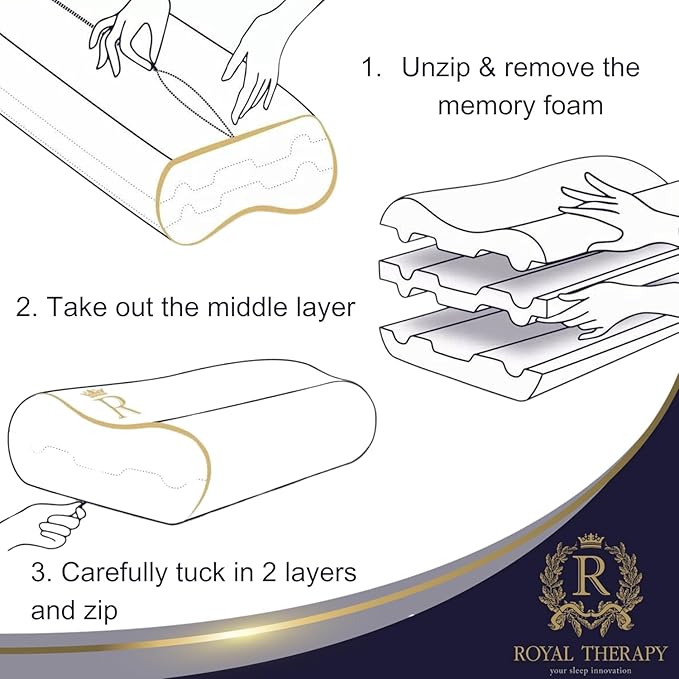 1. Unzip & remove the memory foam

2. Take out the middle layer

R

3. Carefully tuck in 2 layers and zip

R

ROYAL THERAPY

your sleep innovation