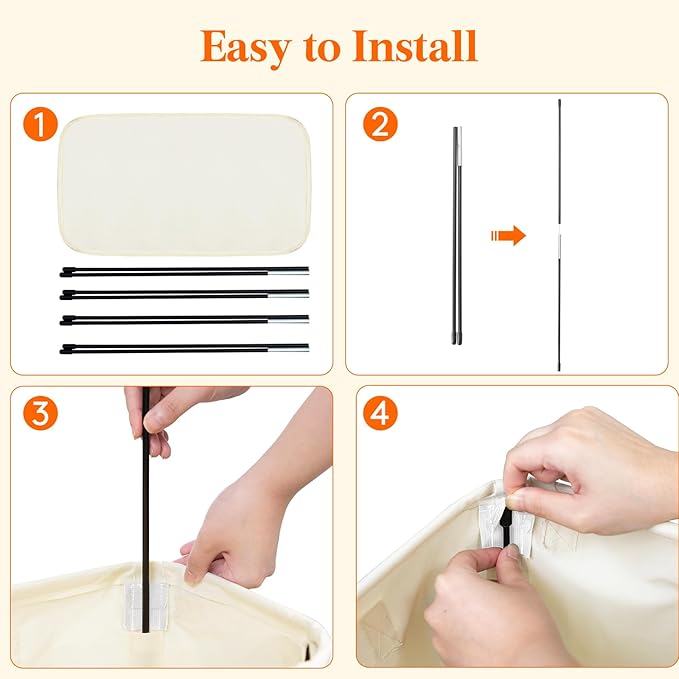 Easy to Install

1

2

3

4