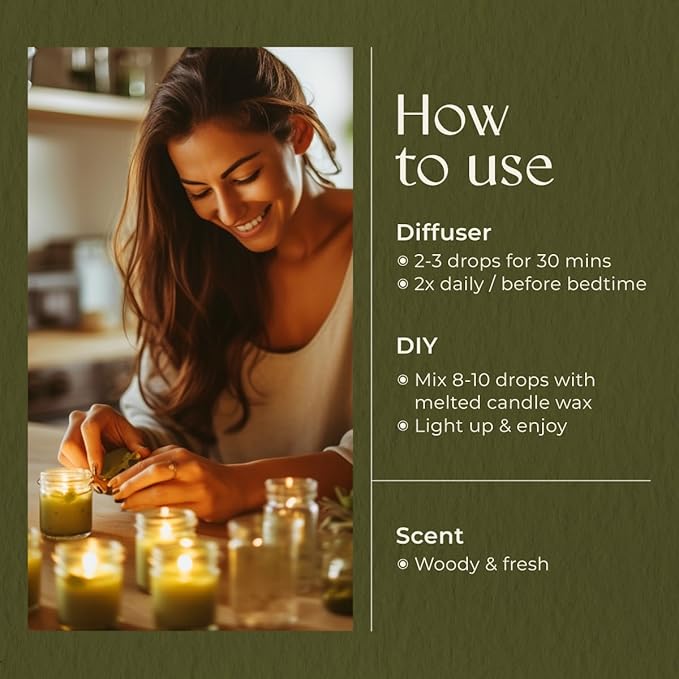 How to use

Diffuser
◉ 2-3 drops for 30 mins
◉ 2x daily / before bedtime

DIY
◉ Mix 8-10 drops with melted candle wax
◉ Light up & enjoy

Scent
◉ Woody & fresh