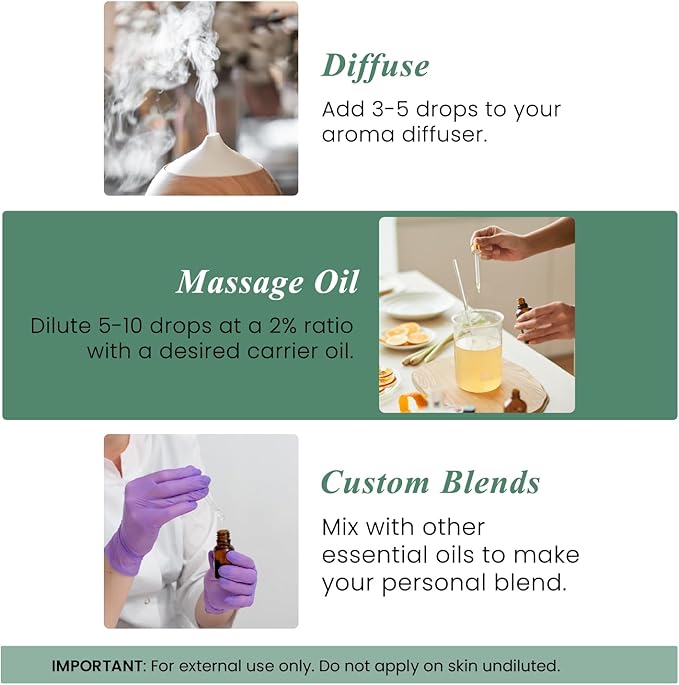 Diffuse

Add 3-5 drops to your aroma diffuser.

Massage Oil

Dilute 5-10 drops at a 2% ratio with a desired carrier oil.

Custom Blends

Mix with other essential oils to make your personal blend.

IMPORTANT: For external use only. Do not apply on skin undiluted.