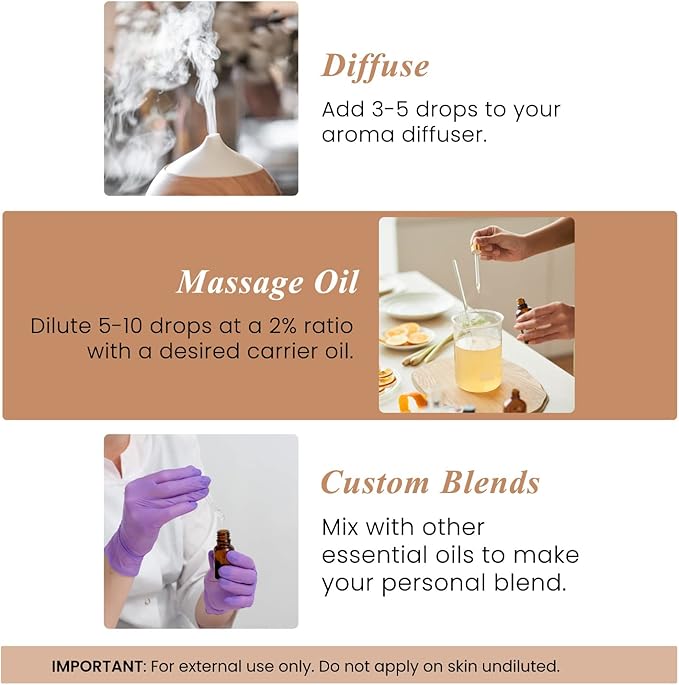 Diffuse
Add 3-5 drops to your aroma diffuser.

Massage Oil
Dilute 5-10 drops at a 2% ratio with a desired carrier oil.

Custom Blends
Mix with other essential oils to make your personal blend.

IMPORTANT: For external use only. Do not apply on skin undiluted.