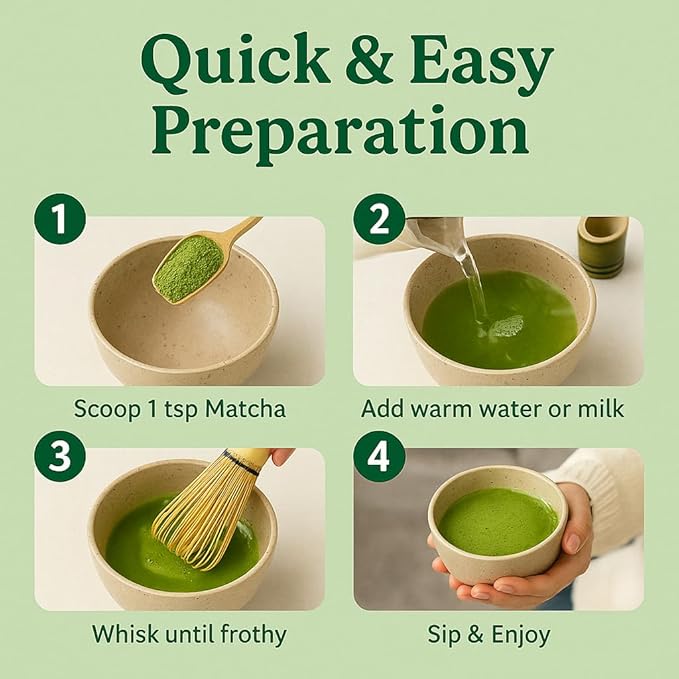 Quick & Easy Preparation

1

Scoop 1 tsp Matcha

2

Add warm water or milk

3

Whisk until frothy

4

Sip & Enjoy