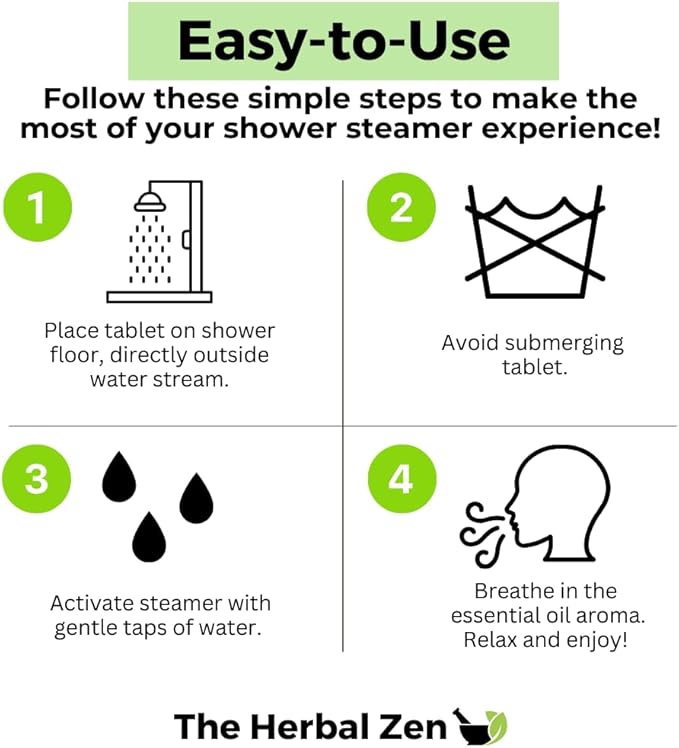 Easy-to-Use

Follow these simple steps to make the most of your shower steamer experience!

1

Place tablet on shower floor, directly outside water stream.

2

Avoid submerging tablet.

3

Activate steamer with gentle taps of water.

4

Breathe in the essential oil aroma. Relax and enjoy!

The Herbal Zen