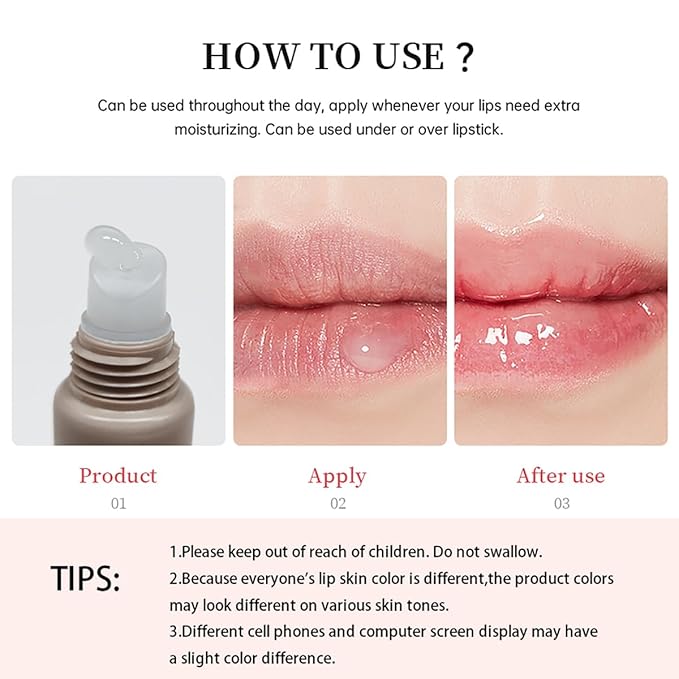 HOW TO USE ?

Can be used throughout the day, apply whenever your lips need extra moisturizing. Can be used under or over lipstick.

Product
01

Apply
02

After use
03

TIPS:

1.Please keep out of reach of children. Do not swallow.
2.Because everyone's lip skin color is different,the product colors may look different on various skin tones.
3.Different cell phones and computer screen display may have a slight color difference.