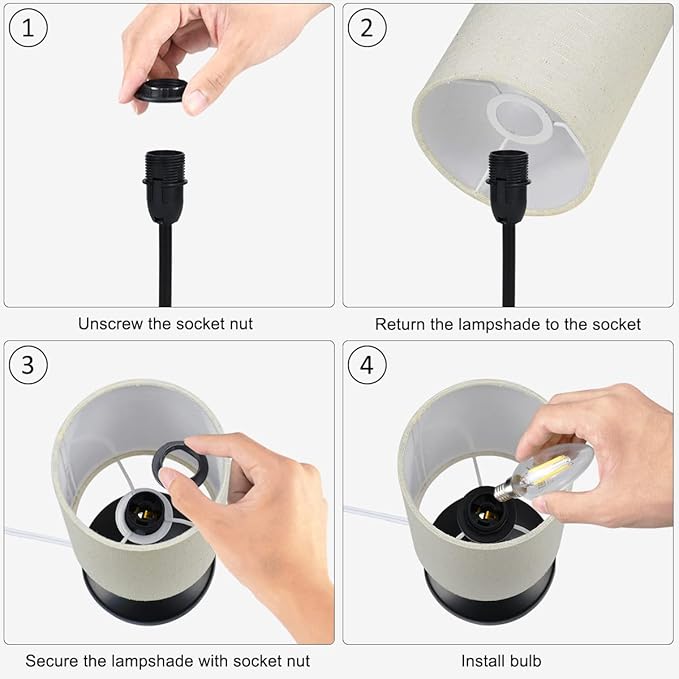 1

Unscrew the socket nut

2

Return the lampshade to the socket

3

Secure the lampshade with socket nut

4

Install bulb