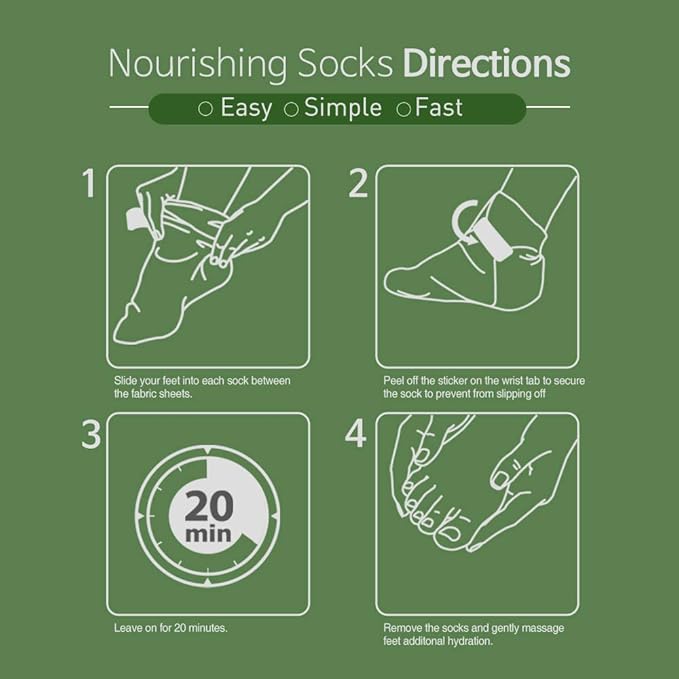 Nourishing Socks Directions

○ Easy ○ Simple ○ Fast

1

Slide your feet into each sock between the fabric sheets.

2

Peel off the sticker on the wrist tab to secure the sock to prevent from slipping off

3

20 min

Leave on for 20 minutes.

4

Remove the socks and gently massage feet additonal hydration.