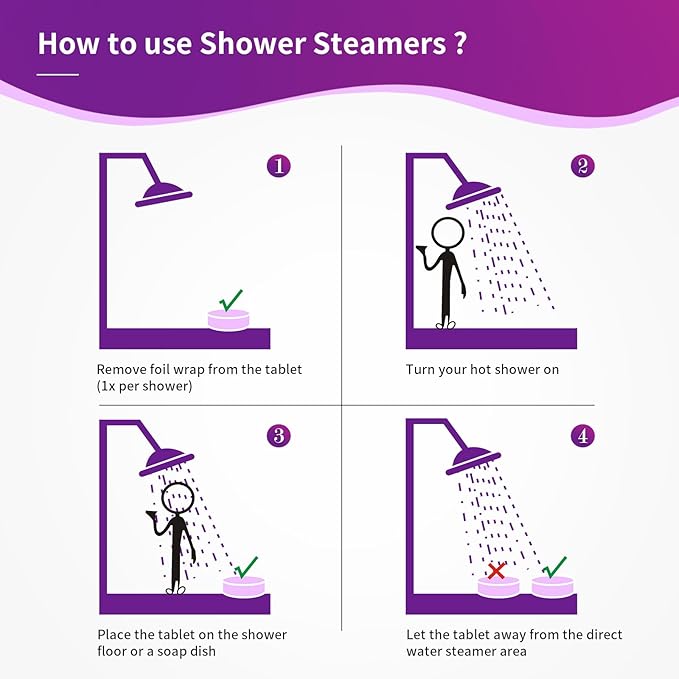 How to use Shower Steamers ?

1

Remove foil wrap from the tablet (1x per shower)

2

Turn your hot shower on

3

Place the tablet on the shower floor or a soap dish

4

Let the tablet away from the direct water steamer area