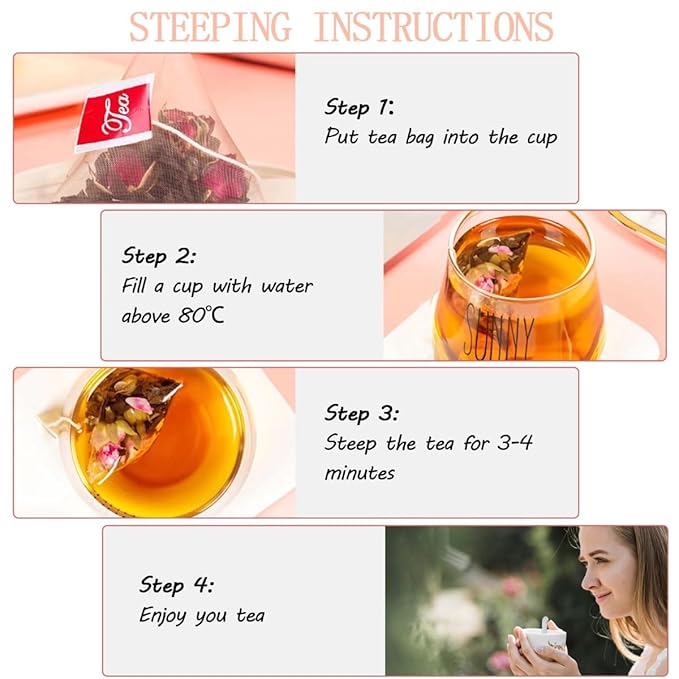 STEEPING INSTRUCTIONS

Tea

Step 1:
Put tea bag into the cup

Step 2:
Fill a cup with water above 80℃

SUNNY

Step 3:
Steep the tea for 3-4 minutes

Step 4:
Enjoy you tea